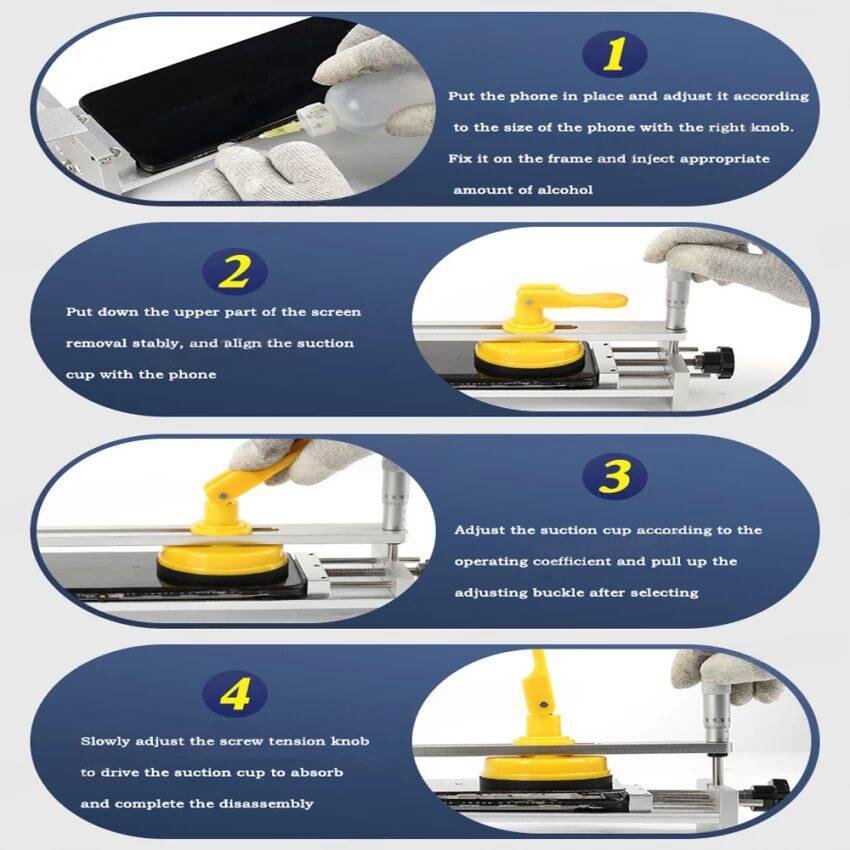 1

Put the phone in place and adjust it according to the size of the phone with the right knob. Fix it on the frame and inject appropriate amount of alcohol

2

Put down the upper part of the screen removal stably, and align the suction cup with the phone

3

Adjust the suction cup according to the operating coefficient and pull up the adjusting buckle after selecting

4

Slowly adjust the screw tension knob to drive the suction cup to absorb and complete the disassembly